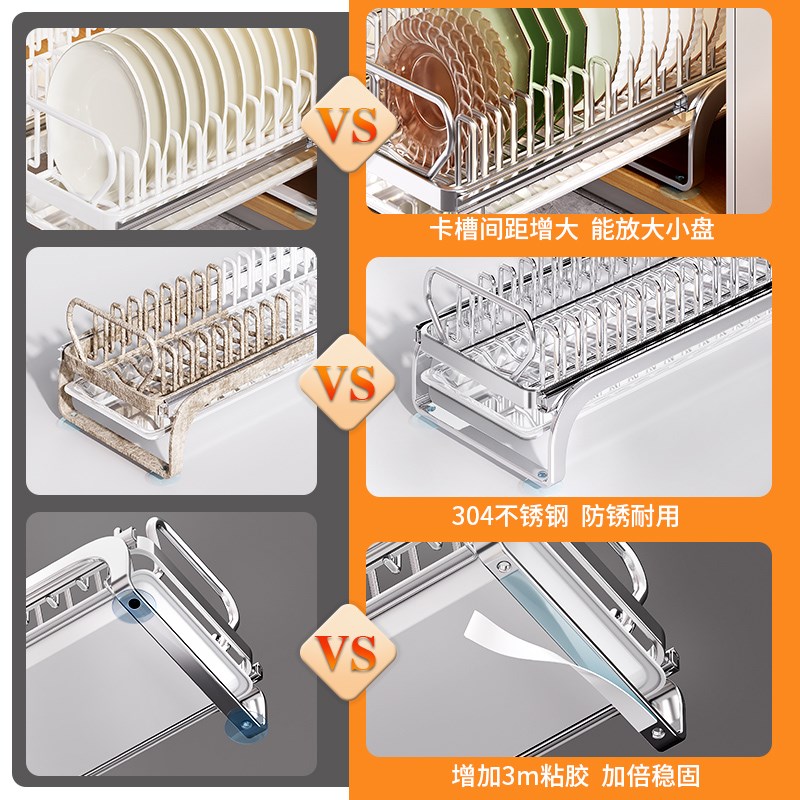 VS

卡槽间距增大 能放大小盘

VS

304不锈钢 防锈耐用

VS

增加3m粘胶 加倍稳固