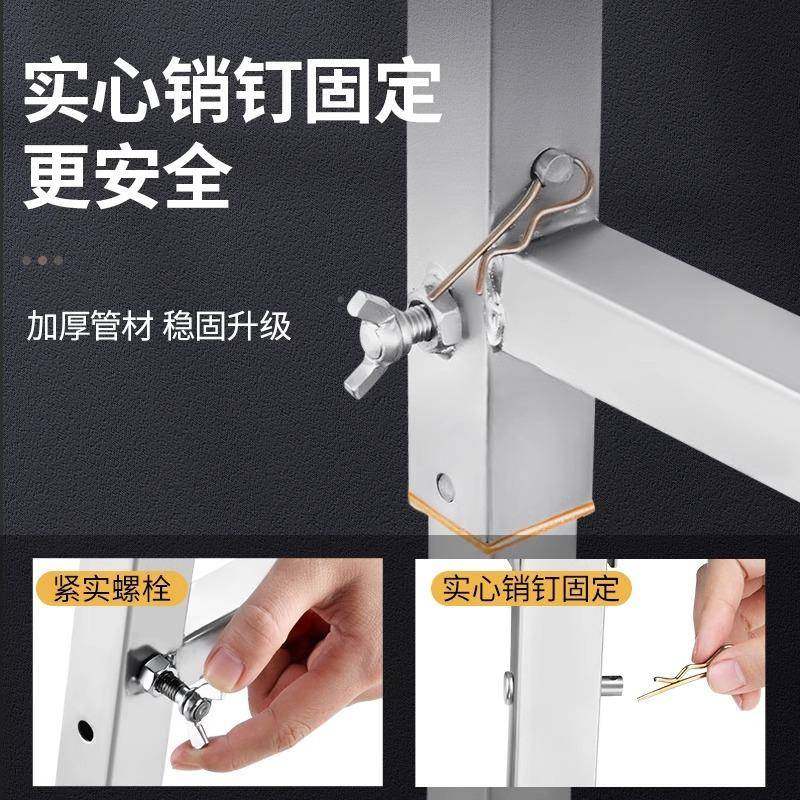 实心销钉固定
更安全

加厚管材 稳固升级

紧实螺栓

实心销钉固定