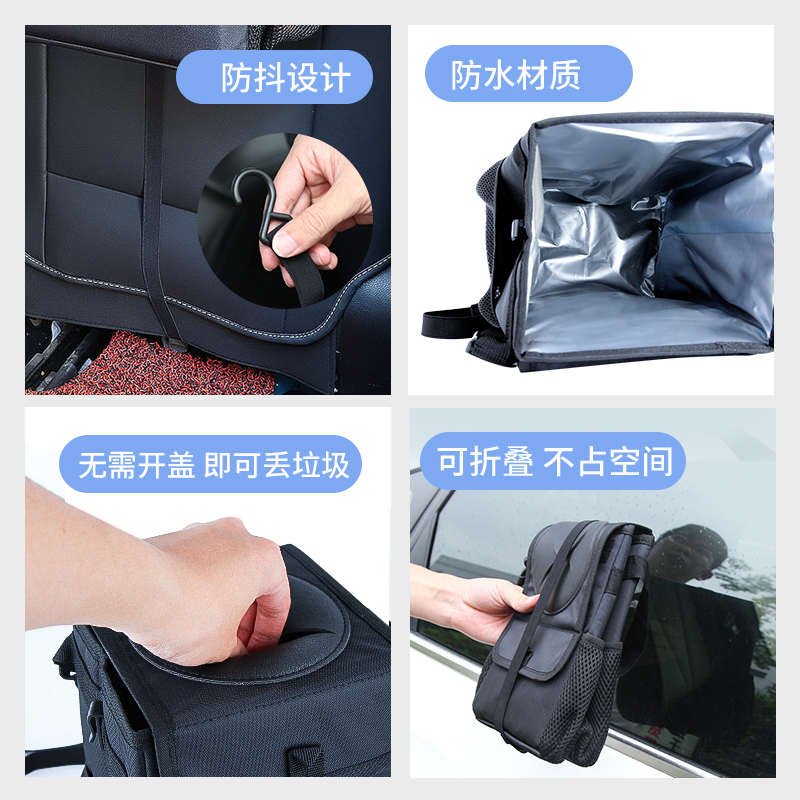 防抖设计

防水材质

无需开盖 即可丢垃圾

可折叠 不占空间