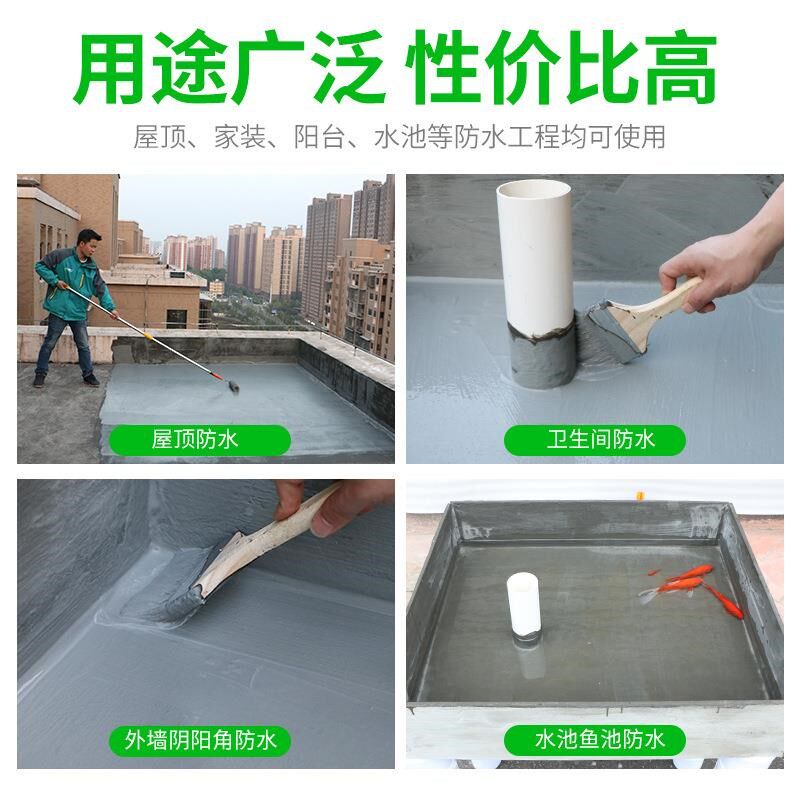 用途广泛 性价比高

屋顶、家装、阳台、水池等防水工程均可使用

屋顶防水

卫生间防水

外墙阴阳角防水

水池鱼池防水