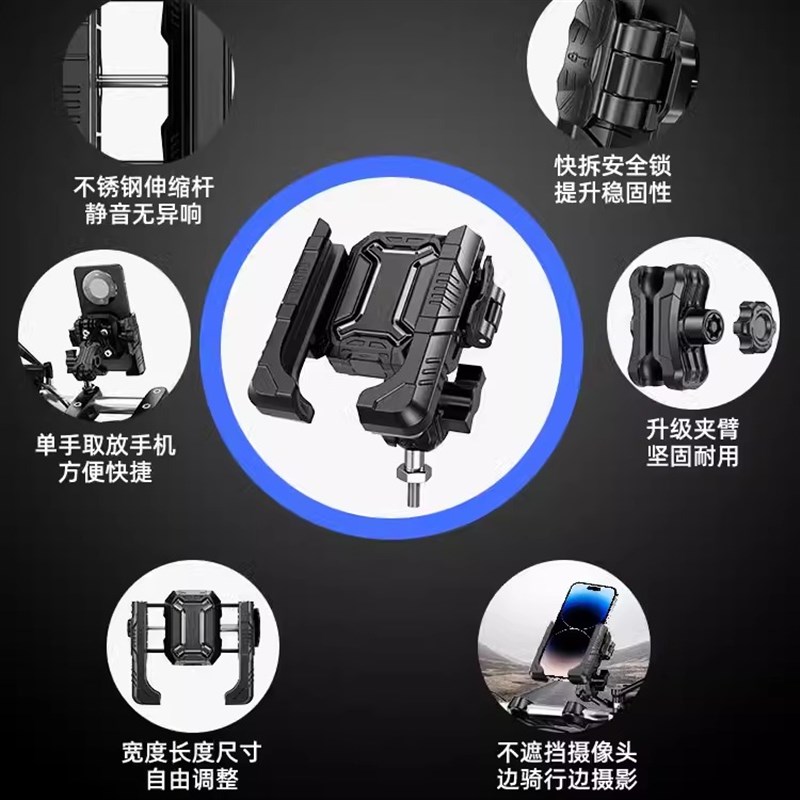 不锈钢伸缩杆
静音无异响

快拆安全锁
提升稳固性

单手取放手机
方便快捷

升级夹臂
坚固耐用

宽度长度尺寸
自由调整

不遮挡摄像头
边骑行边摄影