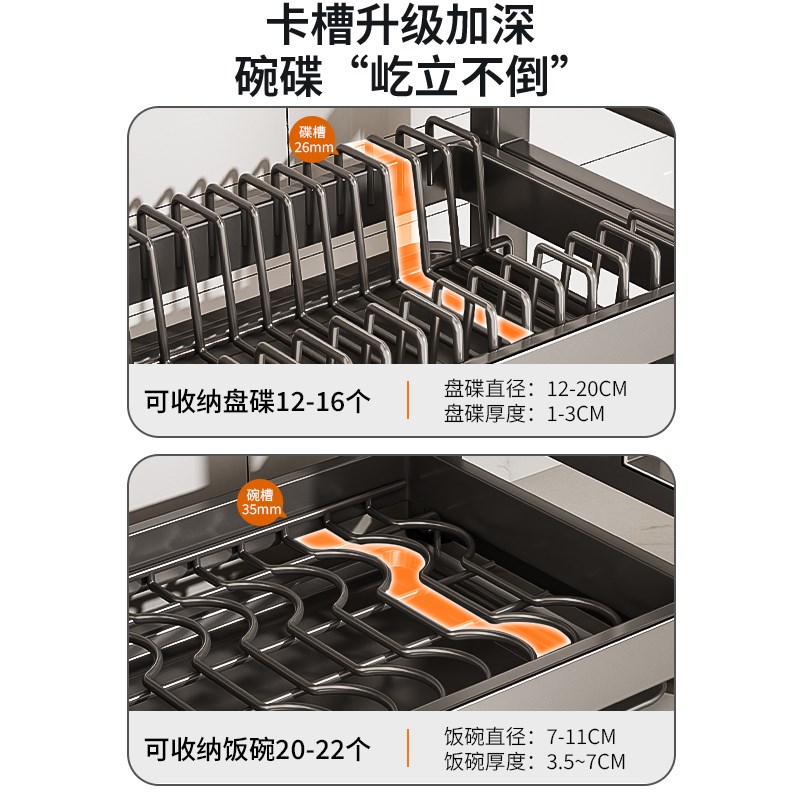 卡槽升级加深
碗碟“屹立不倒”

碟槽
26mm

可收纳盘碟12-16个

盘碟直径：12-20CM
盘碟厚度：1-3CM

碗槽
35mm

可收纳饭碗20-22个

饭碗直径：7-11CM
饭碗厚度：3.5~7CM