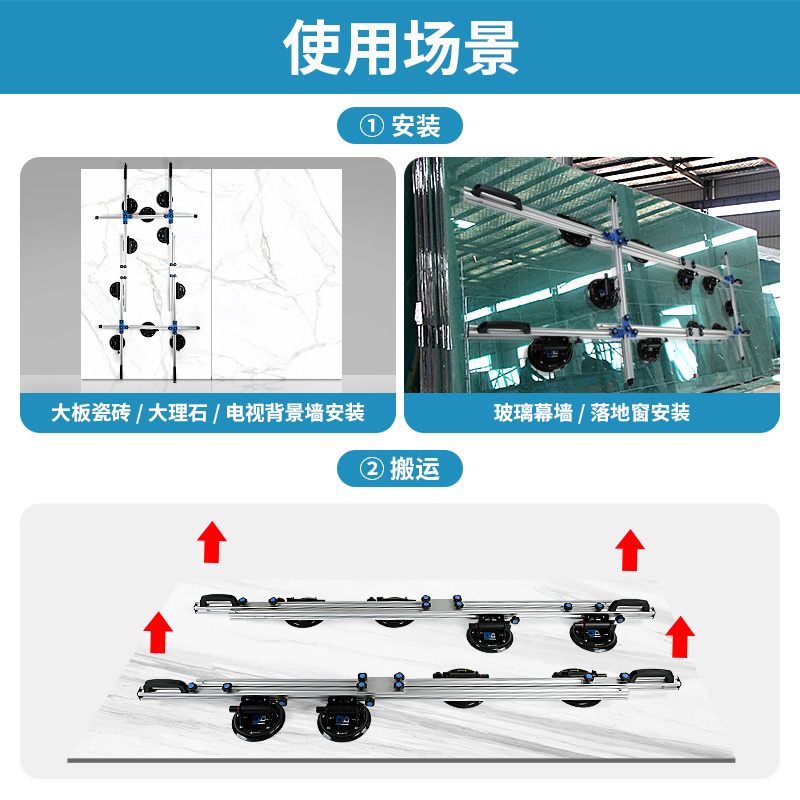 使用场景

① 安装

大板瓷砖 / 大理石 / 电视背景墙安装

玻璃幕墙 / 落地窗安装

② 搬运