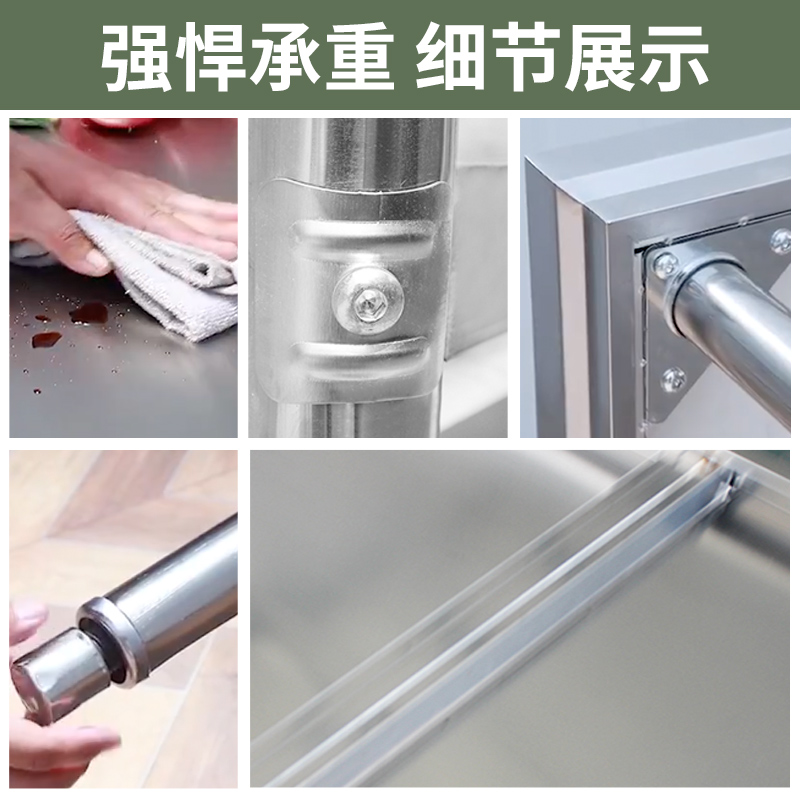 强悍承重 细节展示