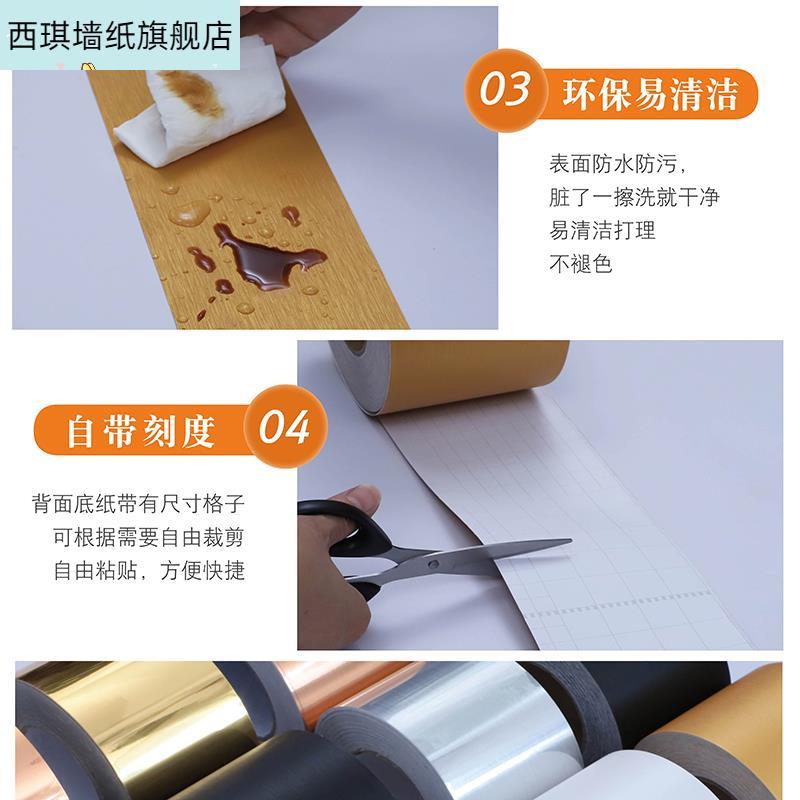 西琪墙纸旗舰店

03 环保易清洁

表面防水防污，
脏了一擦洗就干净
易清洁打理
不褪色

自带刻度 04

背面底纸带有尺寸格子
可根据需要自由裁剪
自由粘贴，方便快捷