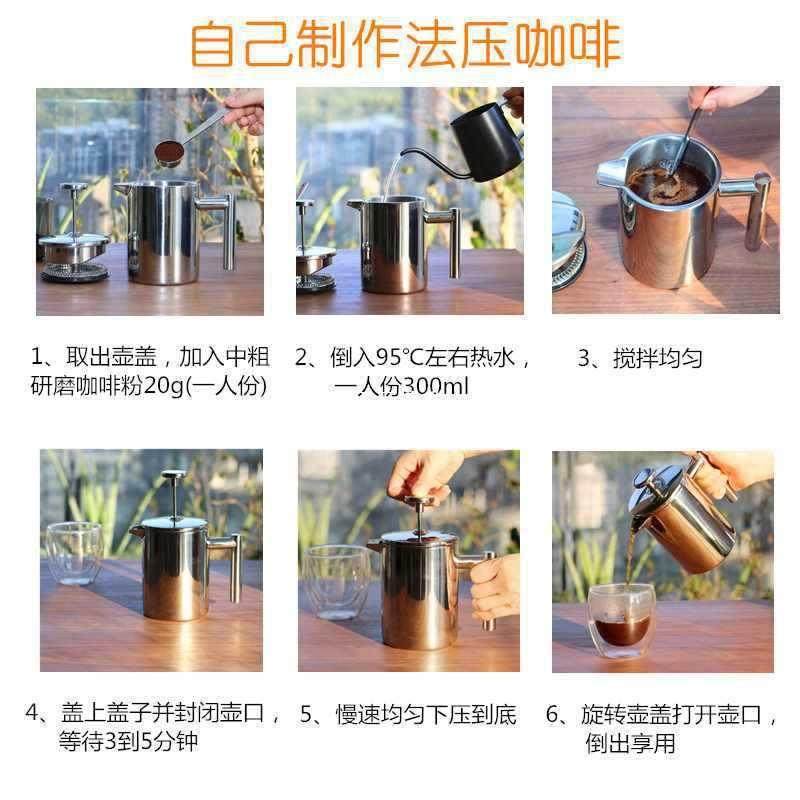 自己制作法压咖啡

1、取出壶盖，加入中粗研磨咖啡粉20g(一人份)

2、倒入95℃左右热水，一人份300ml

3、搅拌均匀

4、盖上盖子并封闭壶口，等待3到5分钟

5、慢速均匀下压到底

6、旋转壶盖打开壶口，倒出享用