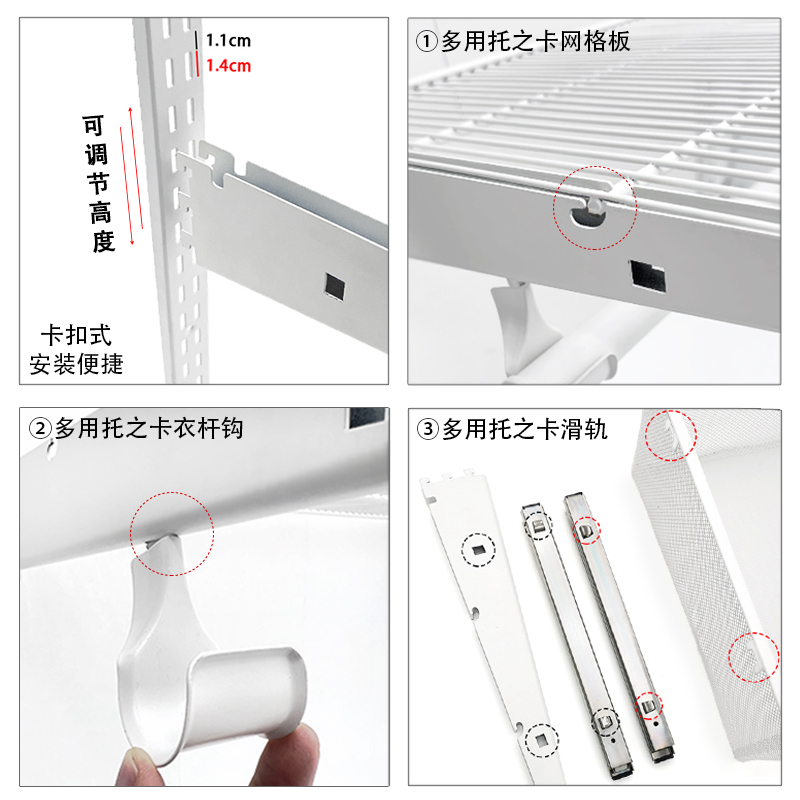 1.1cm
1.4cm
可调节高度
卡扣式
安装便捷

①多用托之卡网格板

②多用托之卡衣杆钩

③多用托之卡滑轨