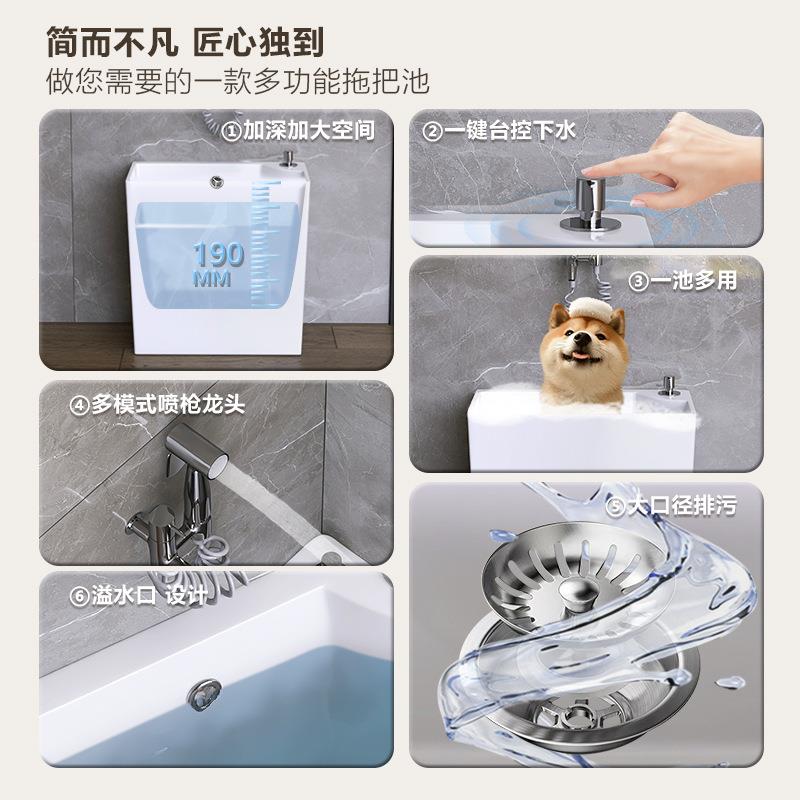 简而不凡 匠心独到
做您需要的一款多功能拖把池

①加深加大空间

190 MM

②一键台控下水

③一池多用

④多模式喷枪龙头

⑤大口径排污

⑥溢水口 设计