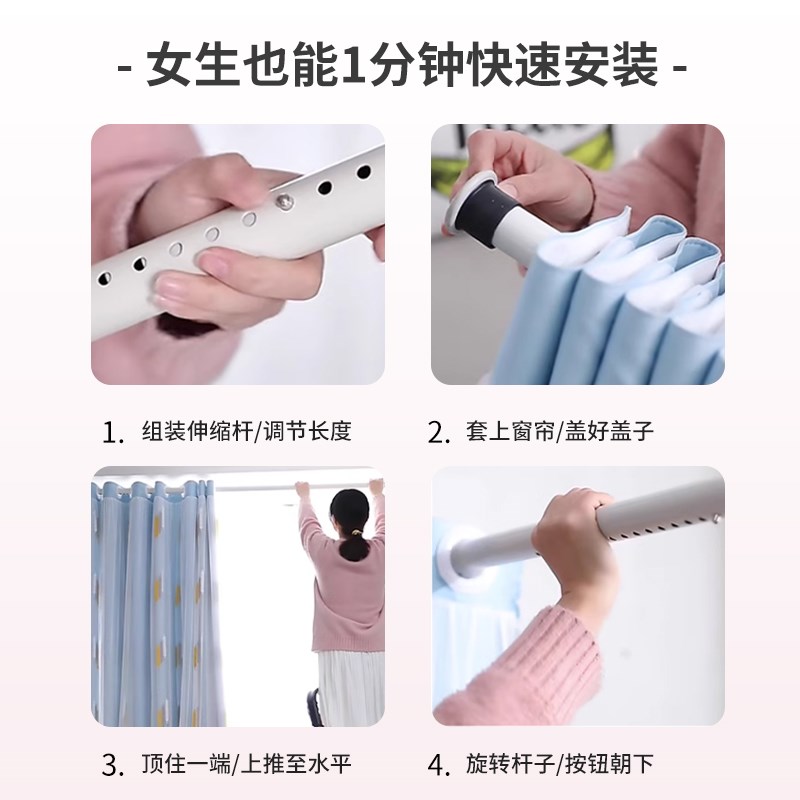 - 女生也能1分钟快速安装 -

1. 组装伸缩杆/调节长度

2. 套上窗帘/盖好盖子

3. 顶住一端/上推至水平

4. 旋转杆子/按钮朝下