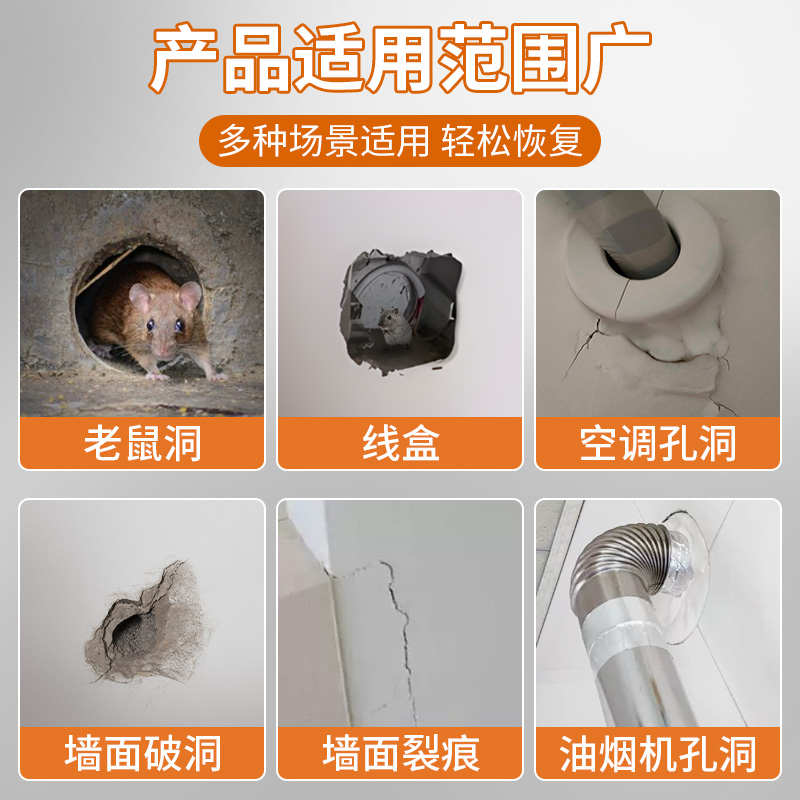 产品适用范围广

多种场景适用 轻松恢复

老鼠洞

线盒

空调孔洞

墙面破洞

墙面裂痕

油烟机孔洞