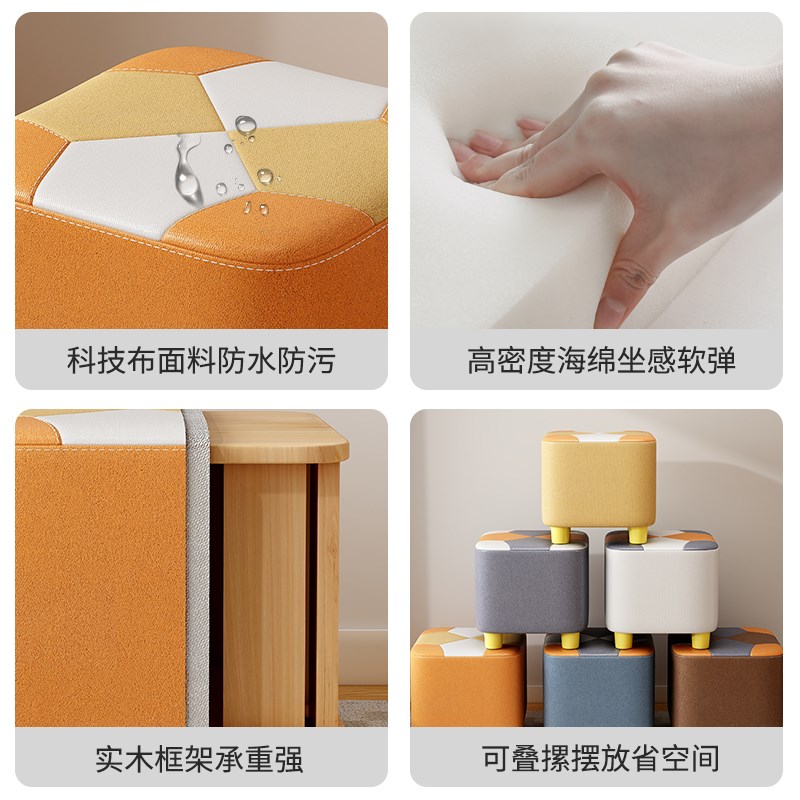 科技布面料防水防污

高密度海绵坐感软弹

实木框架承重强

可叠摞摆放省空间