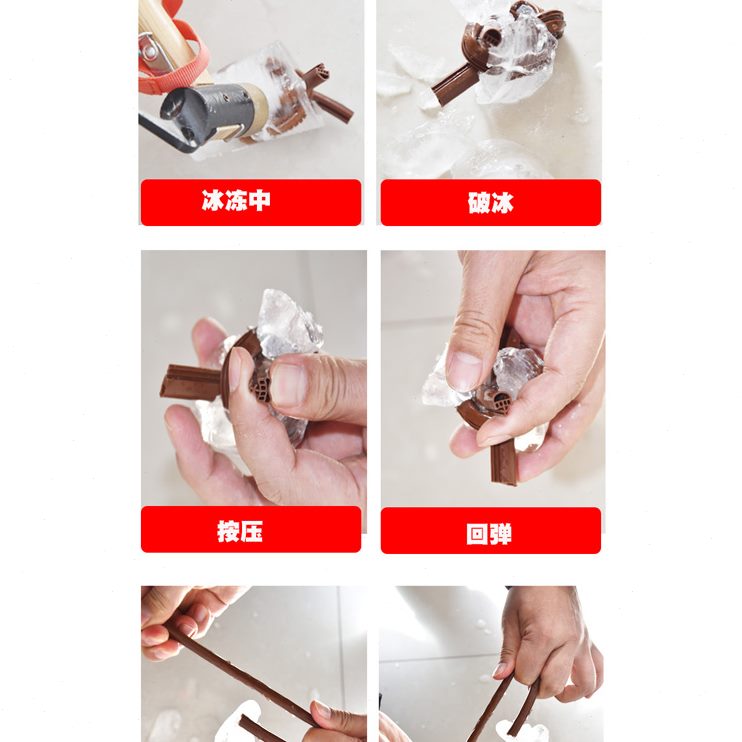 冰冻中

破冰

按压

回弹