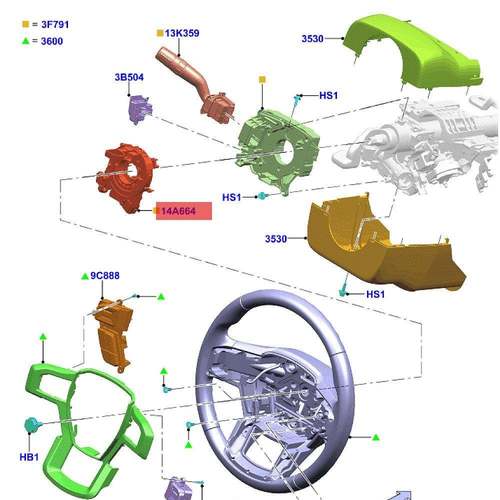 = 3F791
= 3600

13K359

3530

3B504

HS1

HS1

14A664

3530

HS1

9C888

HB1