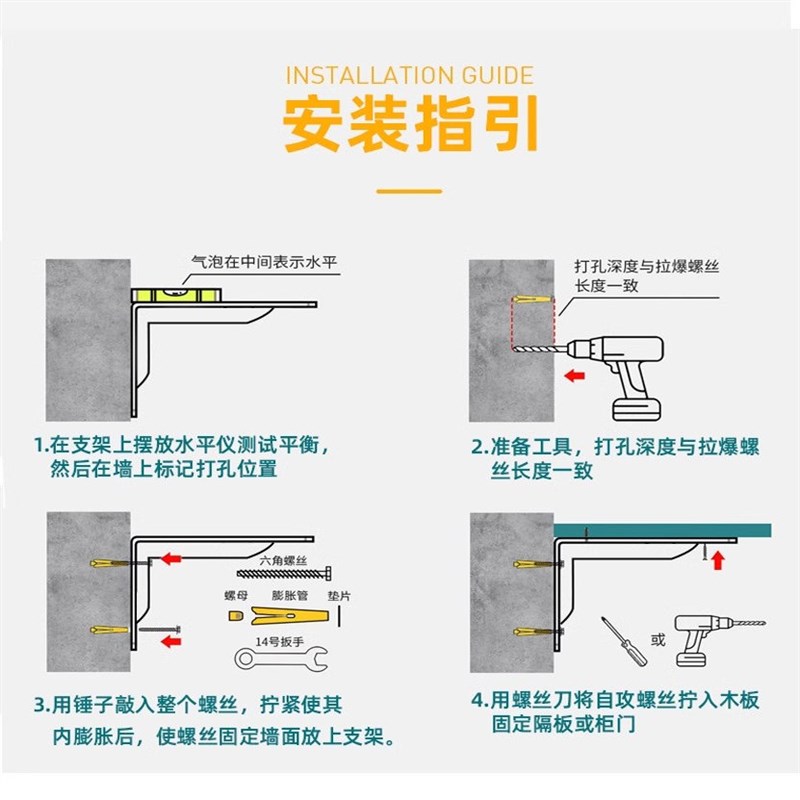 INSTALLATION GUIDE
安装指引

气泡在中间表示水平

1.在支架上摆放水平仪测试平衡，然后在墙上标记打孔位置

打孔深度与拉爆螺丝长度一致

2.准备工具，打孔深度与拉爆螺丝长度一致

六角螺丝
螺母
膨胀管
垫片
14号扳手

3.用锤子敲入整个螺丝，拧紧使其内膨胀后，使螺丝固定墙面放上支架。

或

4.用螺丝刀将自攻螺丝拧入木板固定隔板或柜门