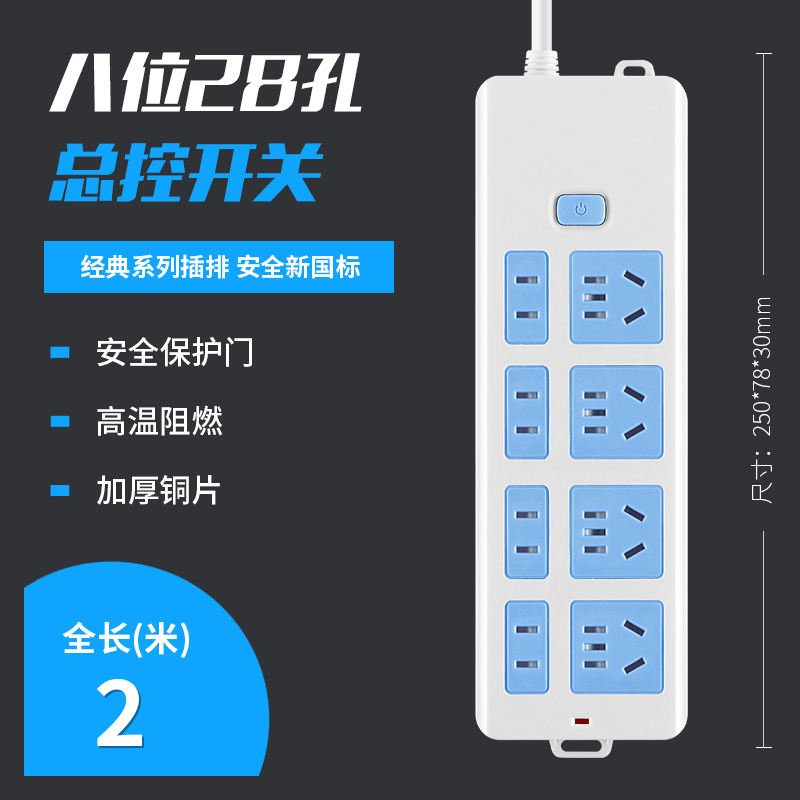 八位28孔
总控开关

经典系列插排 安全新国标

安全保护门

高温阻燃

加厚铜片

全长(米)
2

尺寸：250*78*30mm