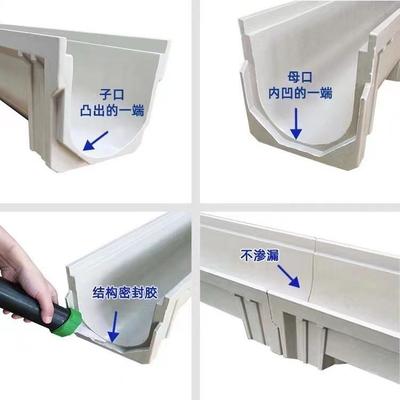 子口
凸出的一端

母口
内凹的一端

结构密封胶

不渗漏