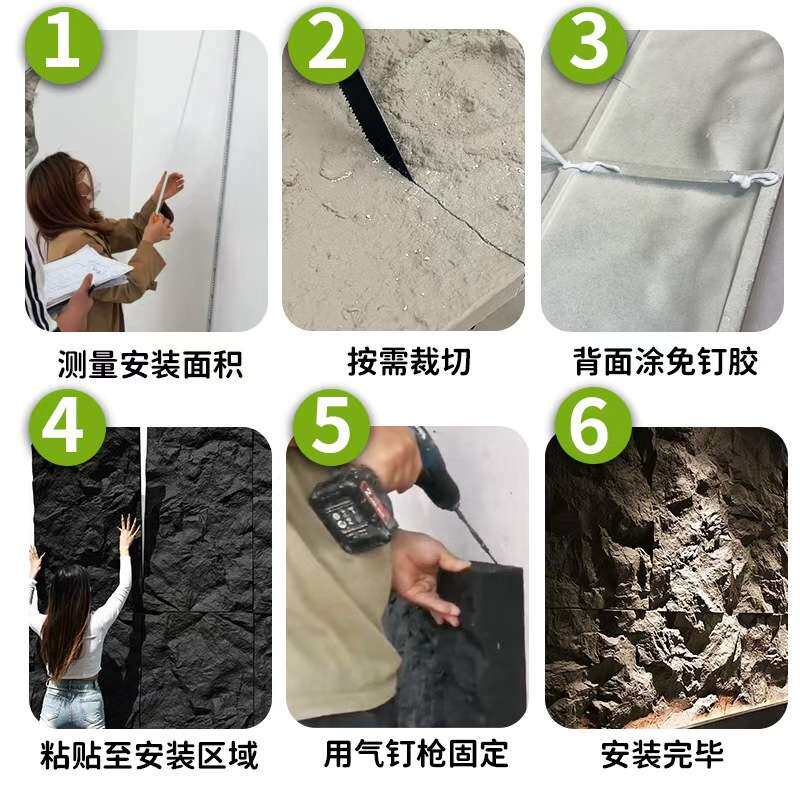 1
测量安装面积

2
按需裁切

3
背面涂免钉胶

4
粘贴至安装区域

5
用气钉枪固定

6
安装完毕