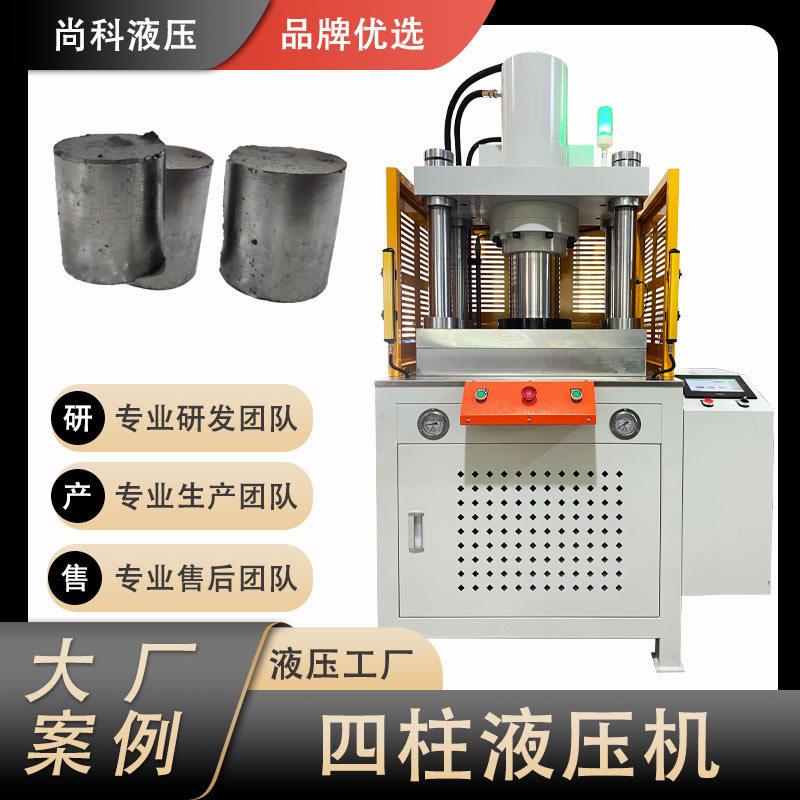 尚科液压

品牌优选

研 专业研发团队

产 专业生产团队

售 专业售后团队

大厂案例

液压工厂

四柱液压机