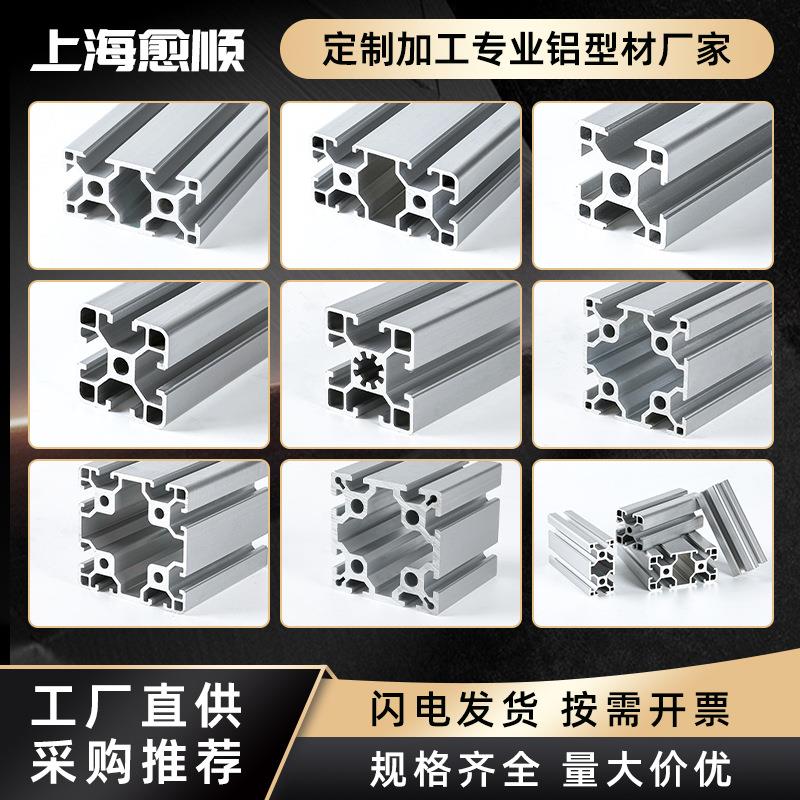 上海愈顺

定制加工专业铝型材厂家

工厂直供
采购推荐

闪电发货 按需开票

规格齐全 量大价优