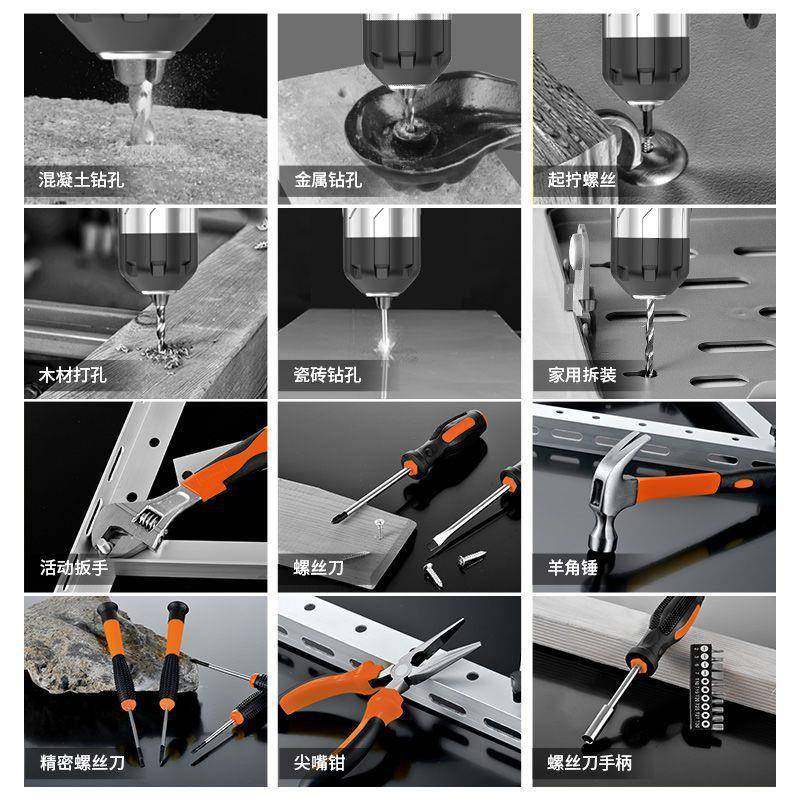 混凝土钻孔

金属钻孔

起拧螺丝

木材打孔

瓷砖钻孔

家用拆装

活动扳手

螺丝刀

羊角锤

精密螺丝刀

尖嘴钳

螺丝刀手柄