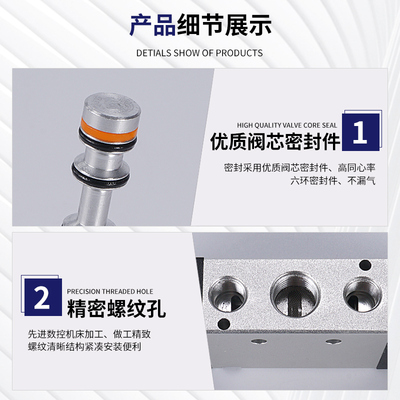 产品细节展示
DETIALS SHOW OF PRODUCTS

HIGH QUALITY VALVE CORE SEAL
优质阀芯密封件
1
密封采用优质阀芯密封件、高同心率
六环密封件、不漏气

2
PRECISION THREADED HOLE
精密螺纹孔
先进数控机床加工、做工精致
螺纹清晰结构紧凑安装便利