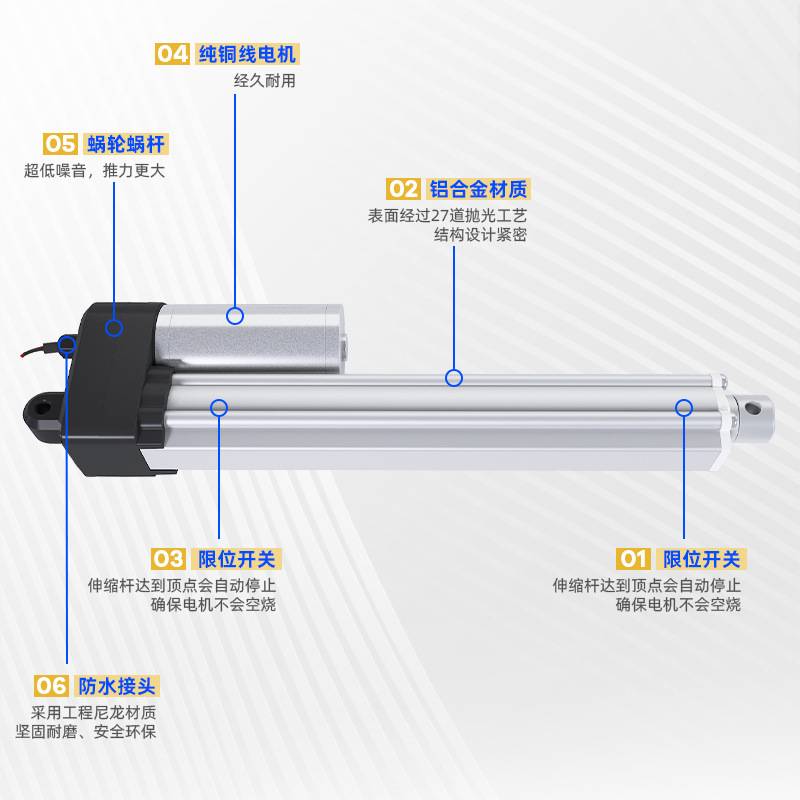 04 纯铜线电机
经久耐用

05 蜗轮蜗杆
超低噪音，推力更大

02 铝合金材质
表面经过27道抛光工艺
结构设计紧密

03 限位开关
伸缩杆达到顶点会自动停止
确保电机不会空烧

01 限位开关
伸缩杆达到顶点会自动停止
确保电机不会空烧

06 防水接头
采用工程尼龙材质
坚固耐磨、安全环保