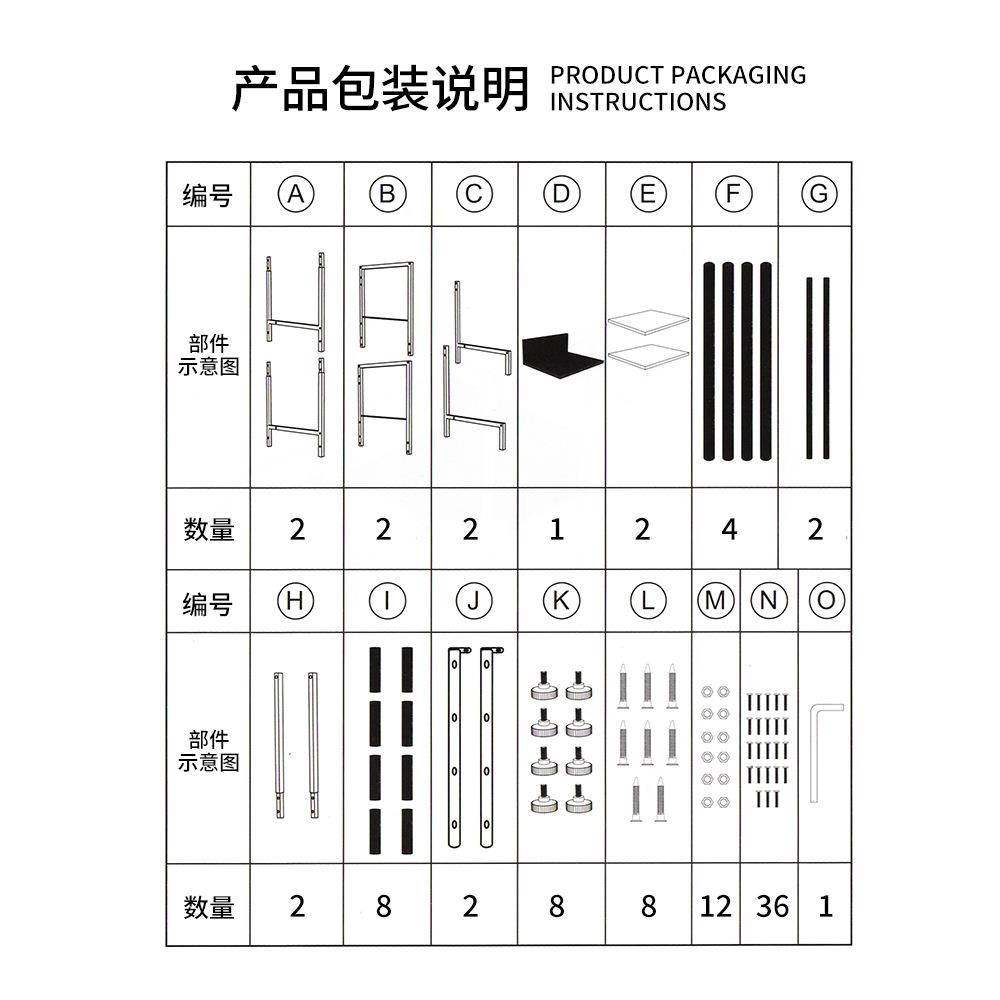 产品包装说明 PRODUCT PACKAGING INSTRUCTIONS

| 编号 | A | B | C | D | E | F | G |
|---|---|---|---|---|---|---|---|
| 部件示意图 | | | | | | | |
| 数量 | 2 | 2 | 2 | 1 | 2 | 4 | 2 |

| 编号 | H | I | J | K | L | M | N | O |
|---|---|---|---|---|---|---|---|---|
| 部件示意图 | | | | | | | | |
| 数量 | 2 | 8 | 2 | 8 | 8 | 12 | 36 | 1 |