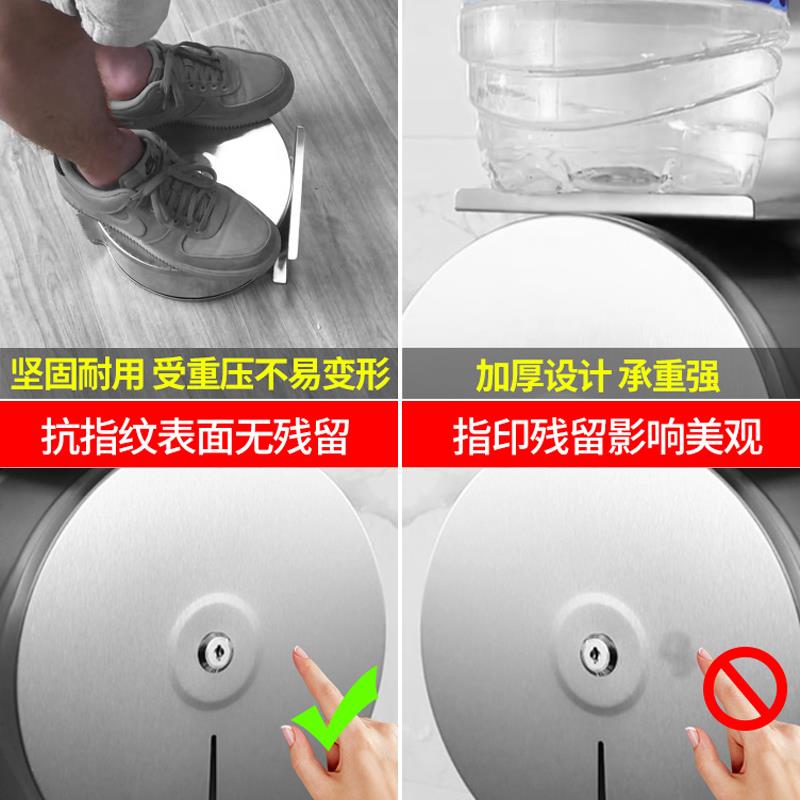 坚固耐用 受重压不易变形

加厚设计 承重强

抗指纹表面无残留

指印残留影响美观