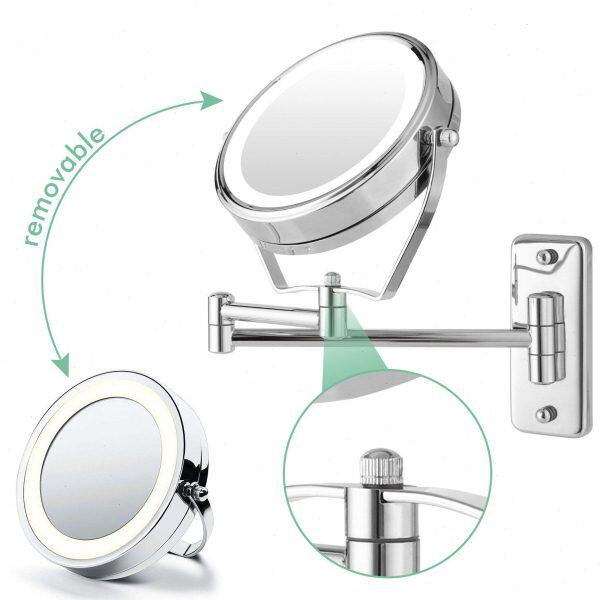 removable