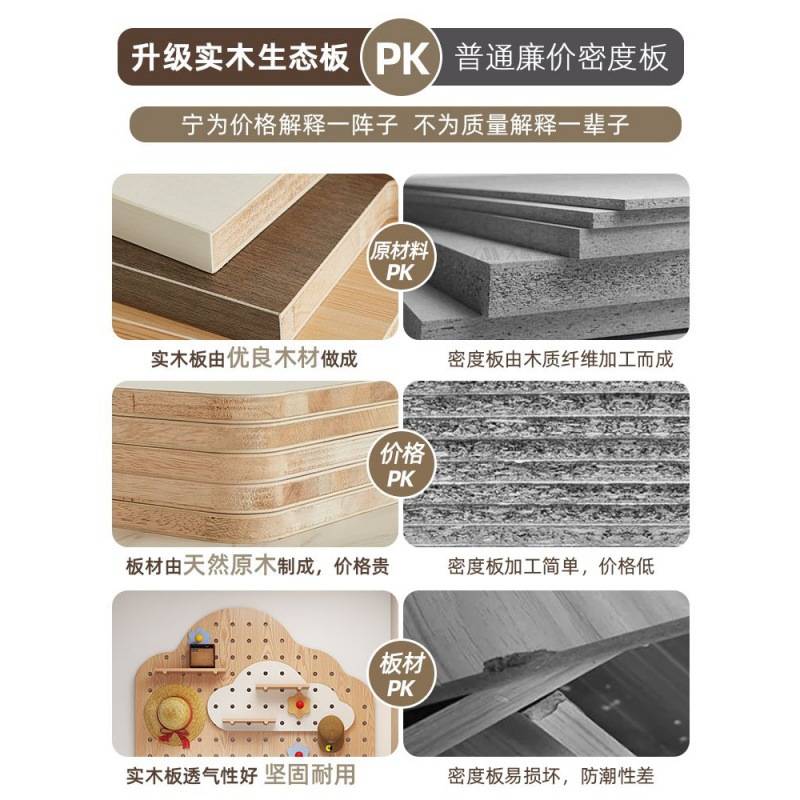 升级实木生态板 PK 普通廉价密度板

宁为价格解释一阵子 不为质量解释一辈子

原材料 PK

实木板由优良木材做成

密度板由木质纤维加工而成

价格 PK

板材由天然原木制成，价格贵

密度板加工简单，价格低

板材 PK

实木板透气性好 坚固耐用

密度板易损坏，防潮性差