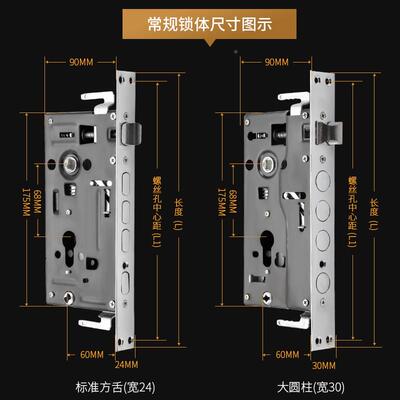 常规锁体尺寸图示

90MM
175MM
68MM
螺丝孔中心距(L1)
长度(L)
60MM
24MM
标准方舌(宽24)

90MM
175MM
68MM
螺丝孔中心距(L1)
长度(L)
60MM
30MM
大圆柱(宽30)