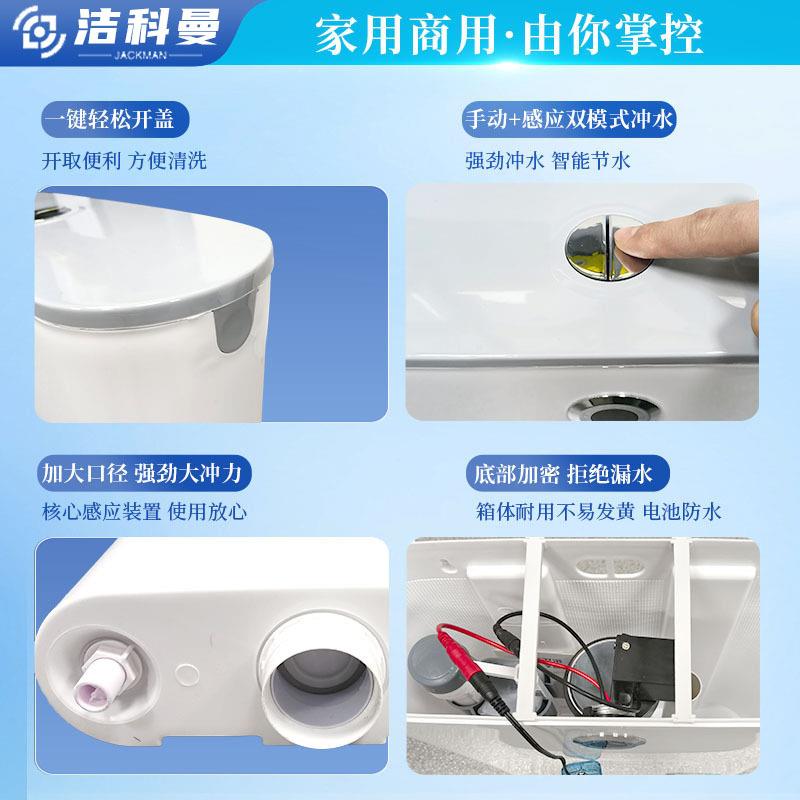 洁科曼
JACKMAN
家用商用·由你掌控

一键轻松开盖
开取便利 方便清洗

手动+感应双模式冲水
强劲冲水 智能节水

加大口径 强劲大冲力
核心感应装置 使用放心

底部加密 拒绝漏水
箱体耐用不易发黄 电池防水