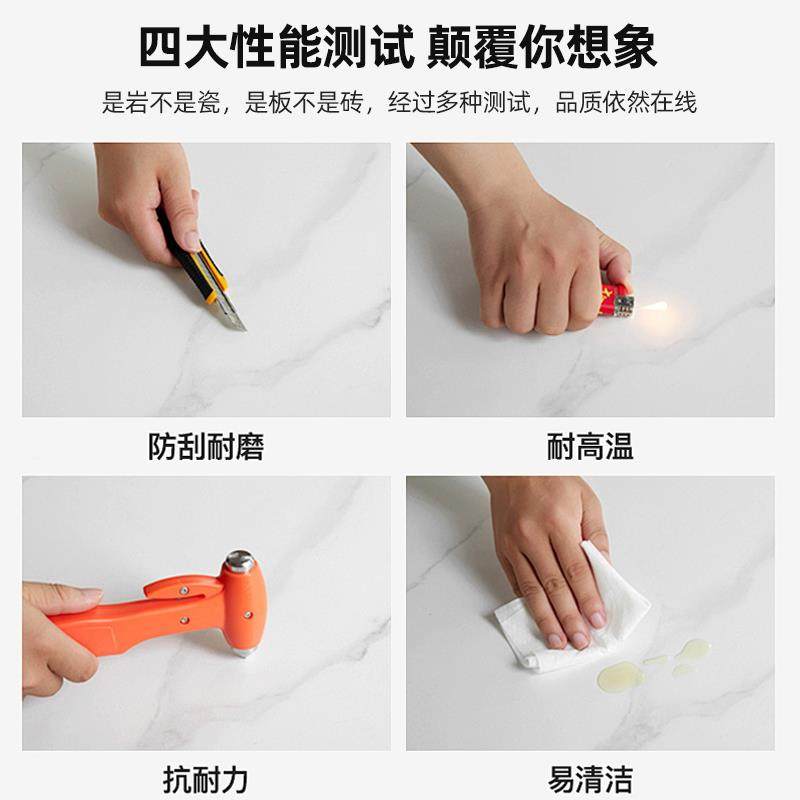 四大性能测试 颠覆你想象

是岩不是瓷，是板不是砖，经过多种测试，品质依然在线

防刮耐磨

耐高温

抗耐力

易清洁