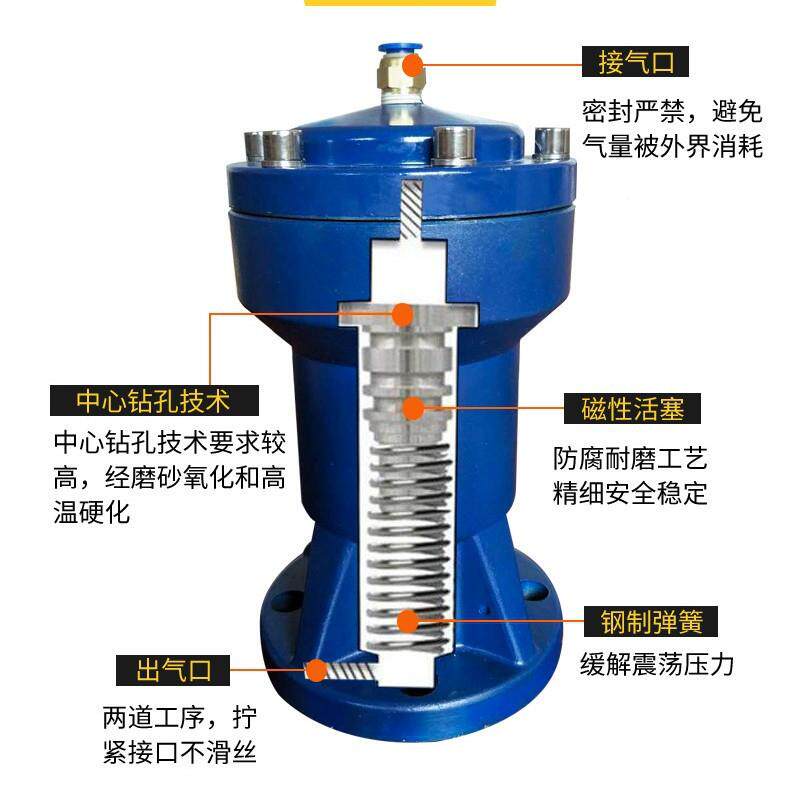 接气口

密封严禁，避免气量被外界消耗

中心钻孔技术

中心钻孔技术要求较高，经磨砂氧化和高温硬化

磁性活塞

防腐耐磨工艺精细安全稳定

钢制弹簧

缓解震荡压力

出气口

两道工序，拧紧接口不滑丝