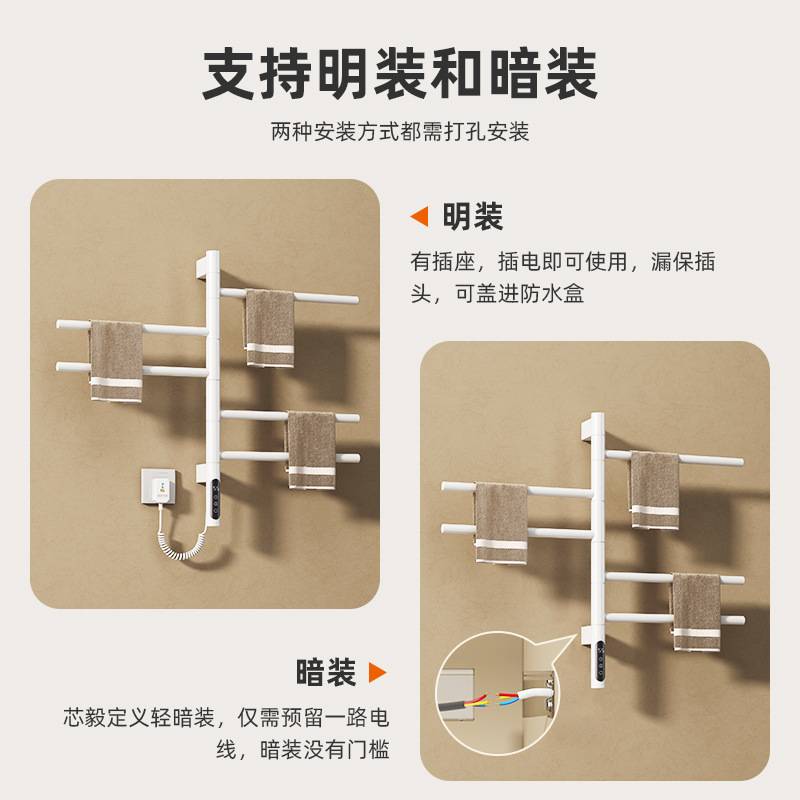 支持明装和暗装

两种安装方式都需打孔安装

明装

有插座，插电即可使用，漏保插头，可盖进防水盒

暗装

芯毅定义轻暗装，仅需预留一路电线，暗装没有门槛