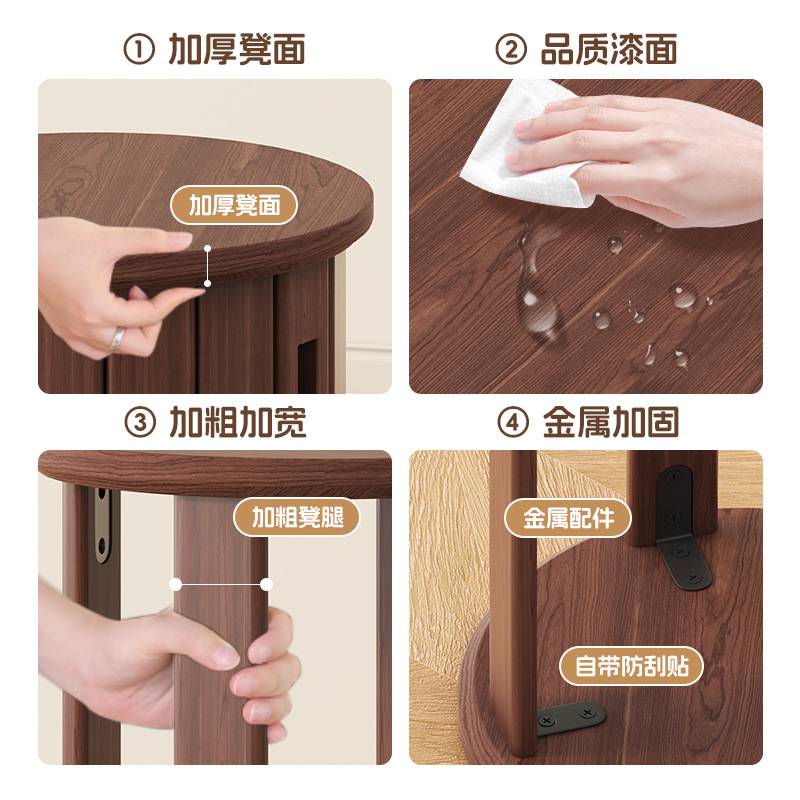 ① 加厚凳面

加厚凳面

② 品质漆面

③ 加粗加宽

加粗凳腿

④ 金属加固

金属配件

自带防刮贴