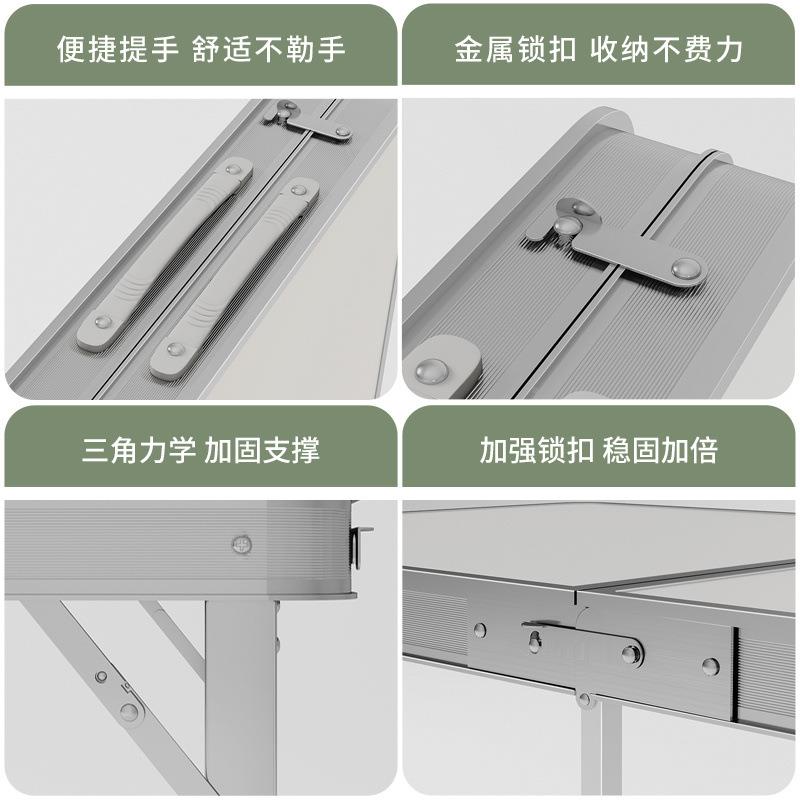 便捷提手 舒适不勒手

金属锁扣 收纳不费力

三角力学 加固支撑

加强锁扣 稳固加倍