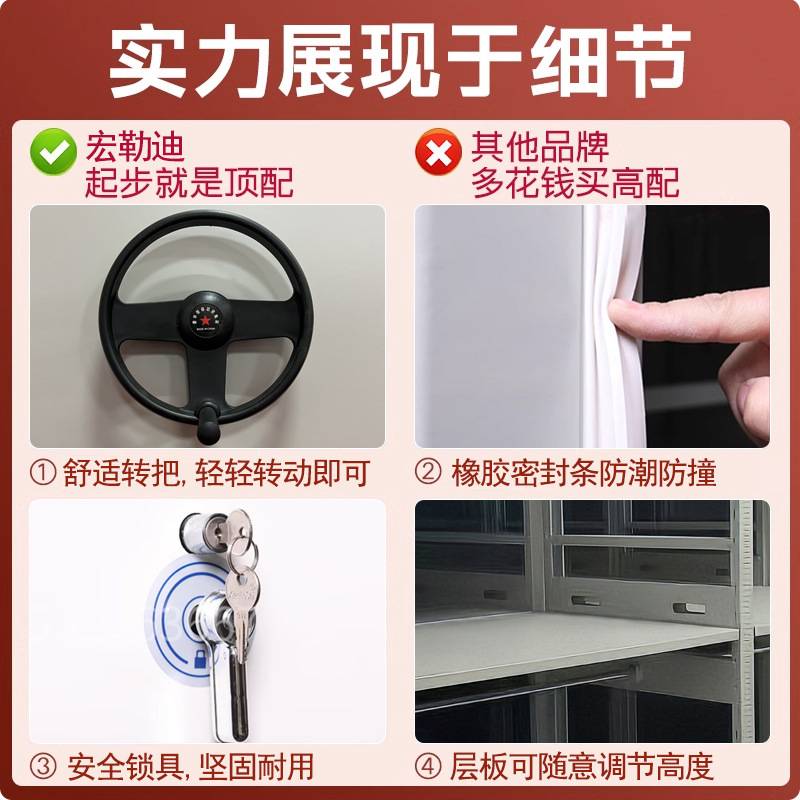 实力展现于细节

宏勒迪
起步就是顶配

其他品牌
多花钱买高配

① 舒适转把, 轻轻转动即可

② 橡胶密封条防潮防撞

③ 安全锁具, 坚固耐用

④ 层板可随意调节高度