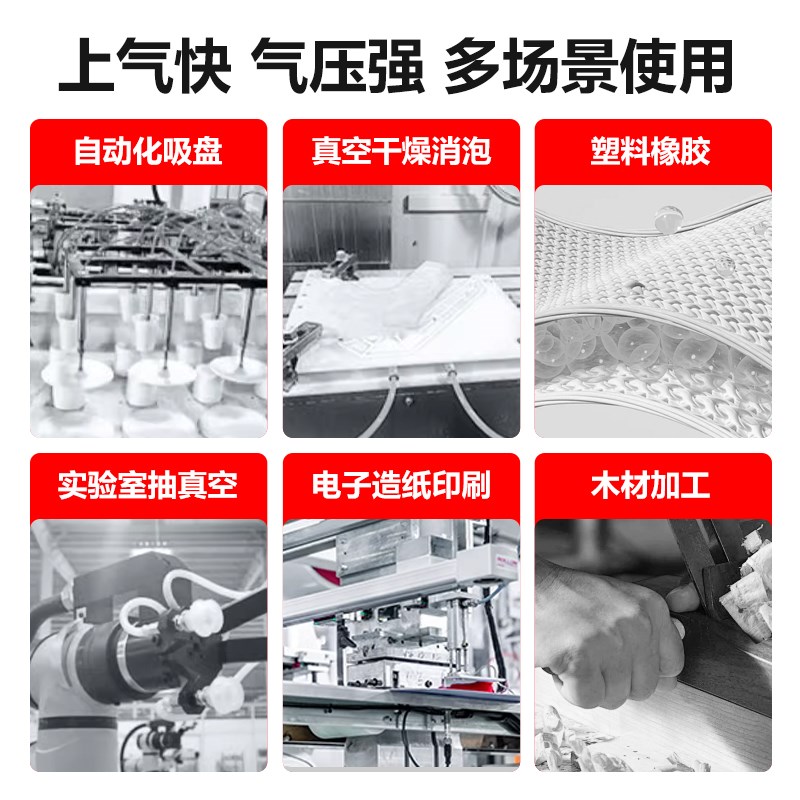 上气快 气压强 多场景使用

自动化吸盘

真空干燥消泡

塑料橡胶

实验室抽真空

电子造纸印刷

木材加工