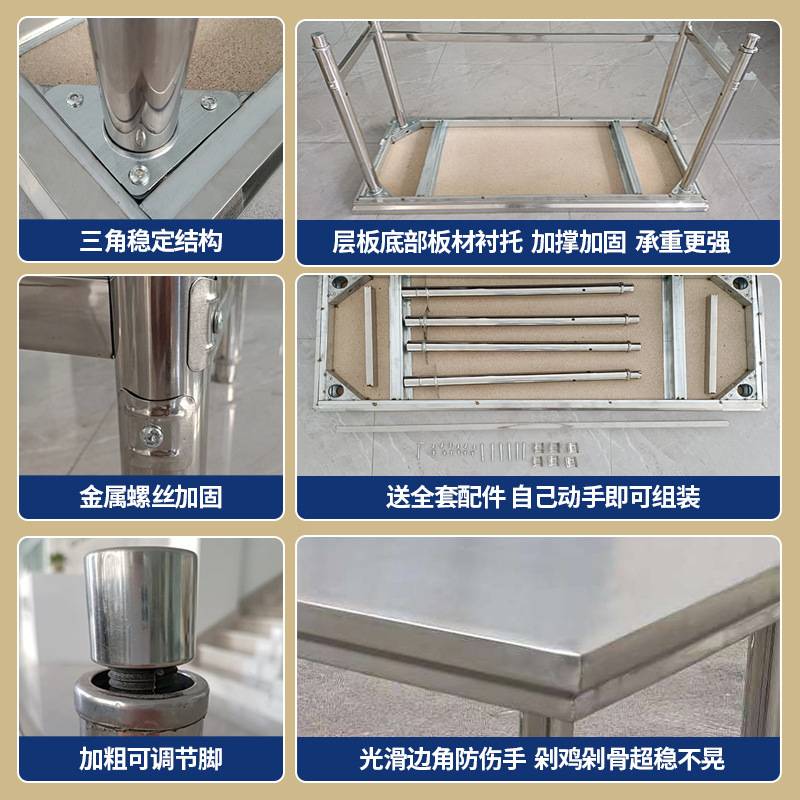 三角稳定结构

层板底部板材衬托 加撑加固 承重更强

金属螺丝加固

送全套配件 自己动手即可组装

加粗可调节脚

光滑边角防伤手 剁鸡剁骨超稳不晃