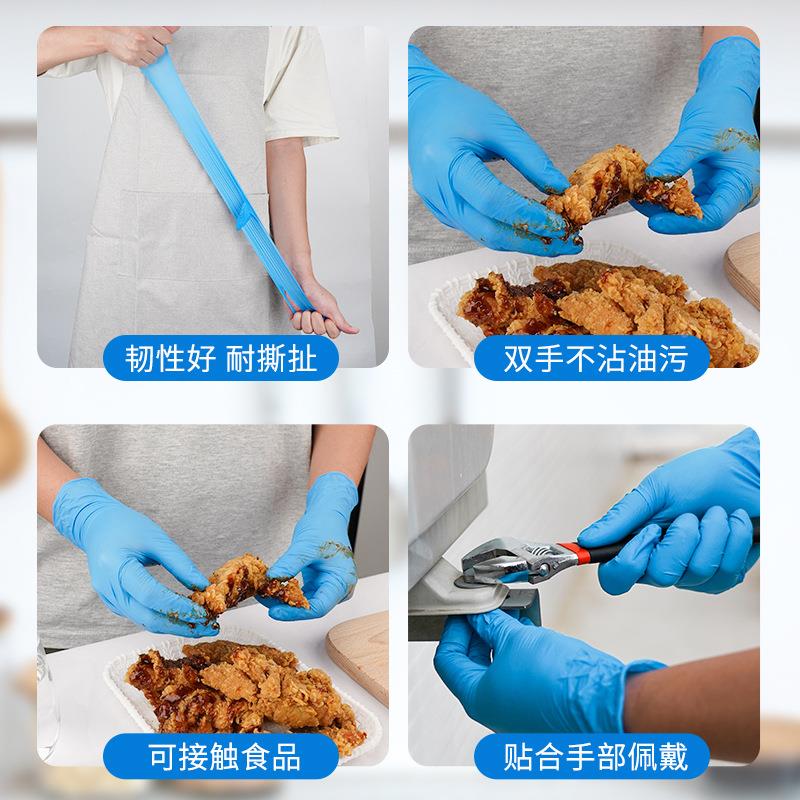 韧性好 耐撕扯

双手不沾油污

可接触食品

贴合手部佩戴