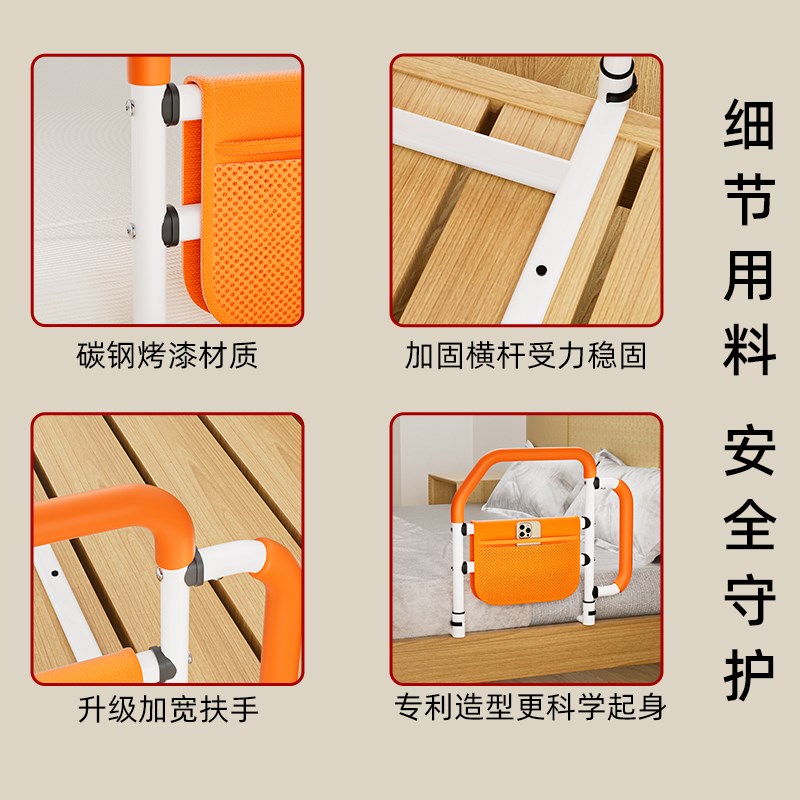 碳钢烤漆材质

加固横杆受力稳固

升级加宽扶手

专利造型更科学起身

细节用料

安全守护