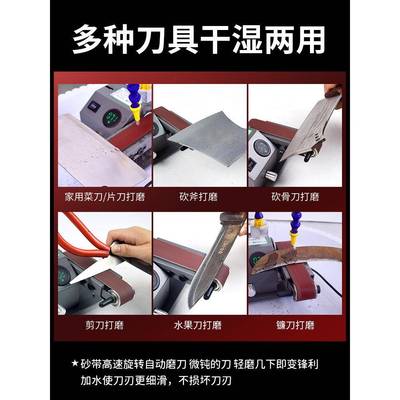 多种刀具干湿两用

家用菜刀/片刀打磨

砍斧打磨

砍骨刀打磨

剪刀打磨

水果刀打磨

镰刀打磨

★砂带高速旋转自动磨刀 微钝的刀 轻磨几下即变锋利
加水使刀刃更细滑，不损坏刀刃