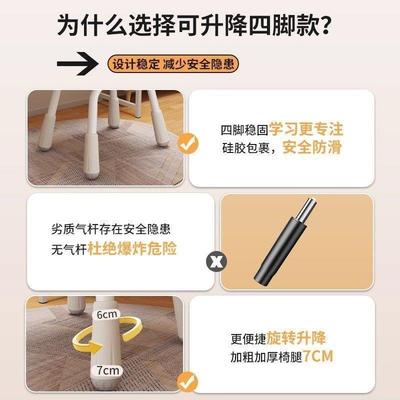 为什么选择可升降四脚款?

设计稳定 减少安全隐患

四脚稳固学习更专注
硅胶包裹，安全防滑

劣质气杆存在安全隐患
无气杆杜绝爆炸危险

6cm
7cm

更便捷旋转升降
加粗加厚椅腿7CM