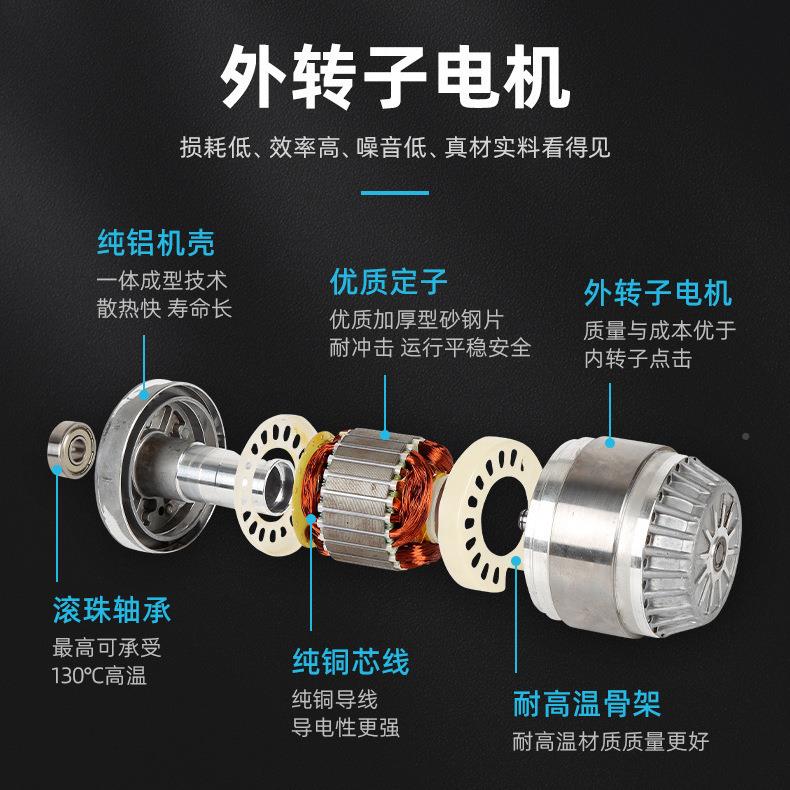 外转子电机

损耗低、效率高、噪音低、真材实料看得见

纯铝机壳
一体成型技术
散热快 寿命长

优质定子
优质加厚型矽钢片
耐冲击 运行平稳安全

外转子电机
质量与成本优于
内转子点击

滚珠轴承
最高可承受
130℃高温

纯铜芯线
纯铜导线
导电性更强

耐高温骨架
耐高温材质质量更好