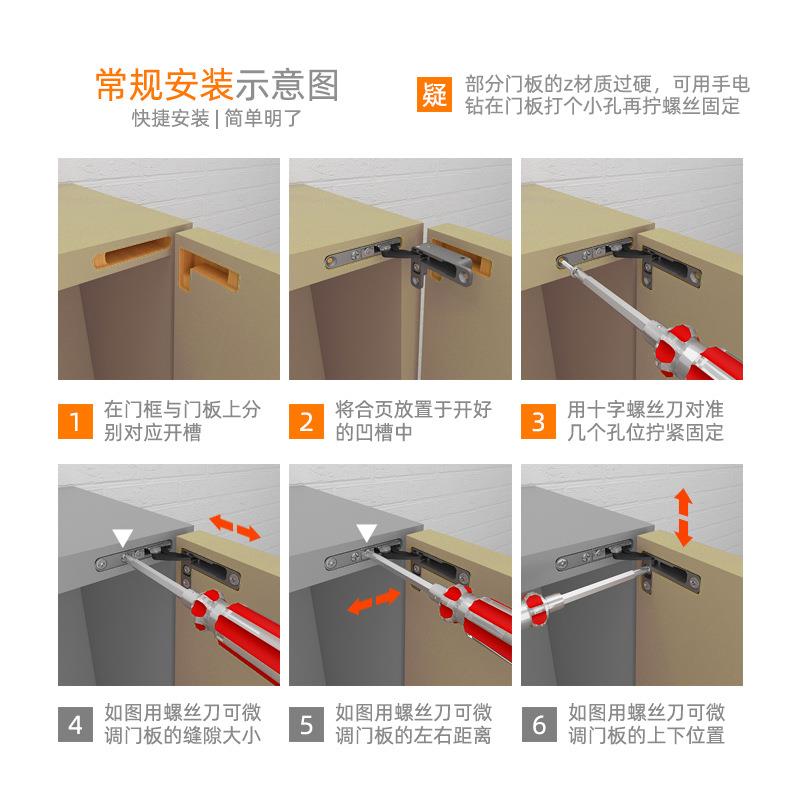 常规安装示意图
快捷安装 | 简单明了

疑 部分门板的z材质过硬，可用手电钻在门板打个小孔再拧螺丝固定

1 在门框与门板上分别对应开槽

2 将合页放置于开好的凹槽中

3 用十字螺丝刀对准几个孔位拧紧固定

4 如图用螺丝刀可微调门板的缝隙大小

5 如图用螺丝刀可微调门板的左右距离

6 如图用螺丝刀可微调门板的上下位置