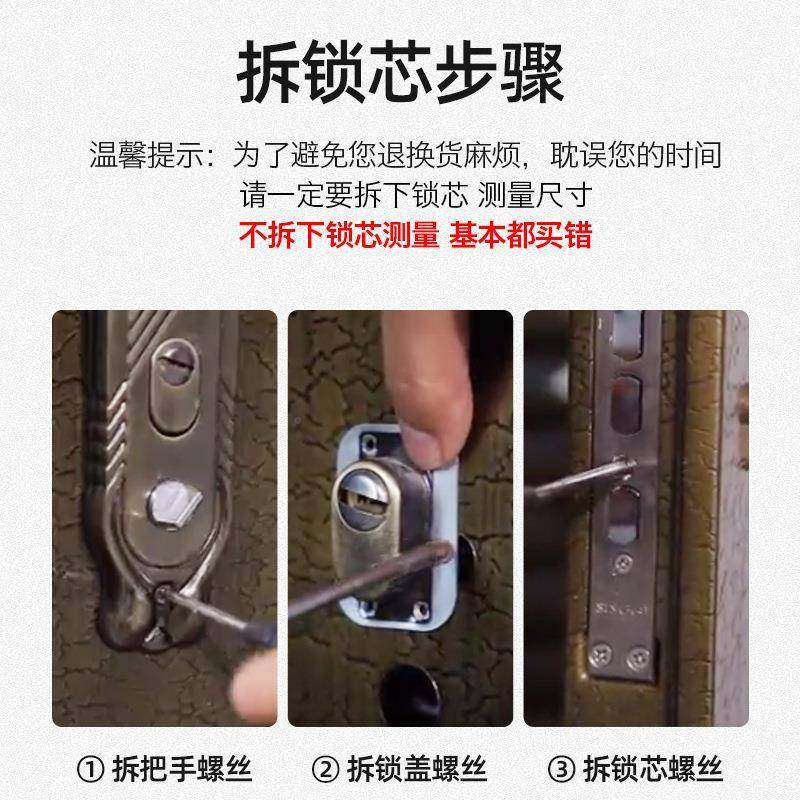 拆锁芯步骤

温馨提示：为了避免您退换货麻烦，耽误您的时间
请一定要拆下锁芯 测量尺寸
不拆下锁芯测量 基本都买错

① 拆把手螺丝

② 拆锁盖螺丝

③ 拆锁芯螺丝