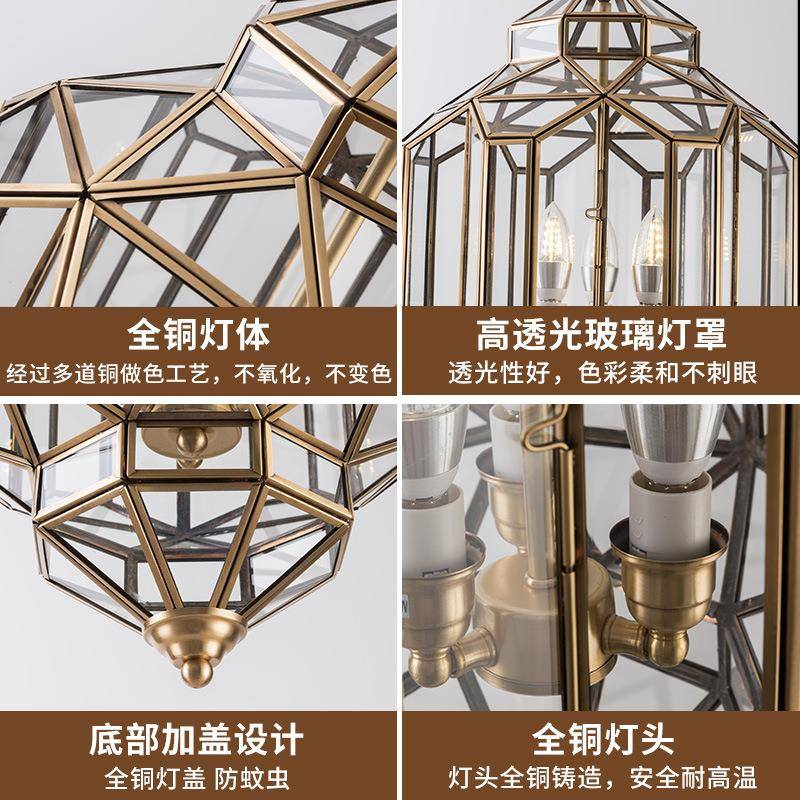 全铜灯体
经过多道铜做色工艺，不氧化，不变色

高透光玻璃灯罩
透光性好，色彩柔和不刺眼

底部加盖设计
全铜灯盖 防蚊虫

全铜灯头
灯头全铜铸造，安全耐高温