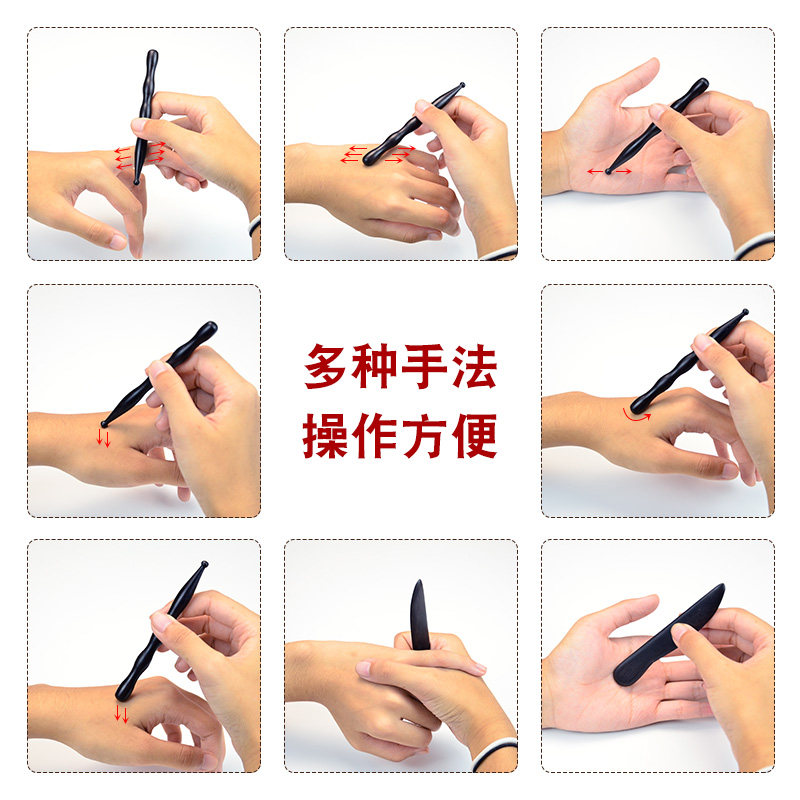 多种手法
操作方便