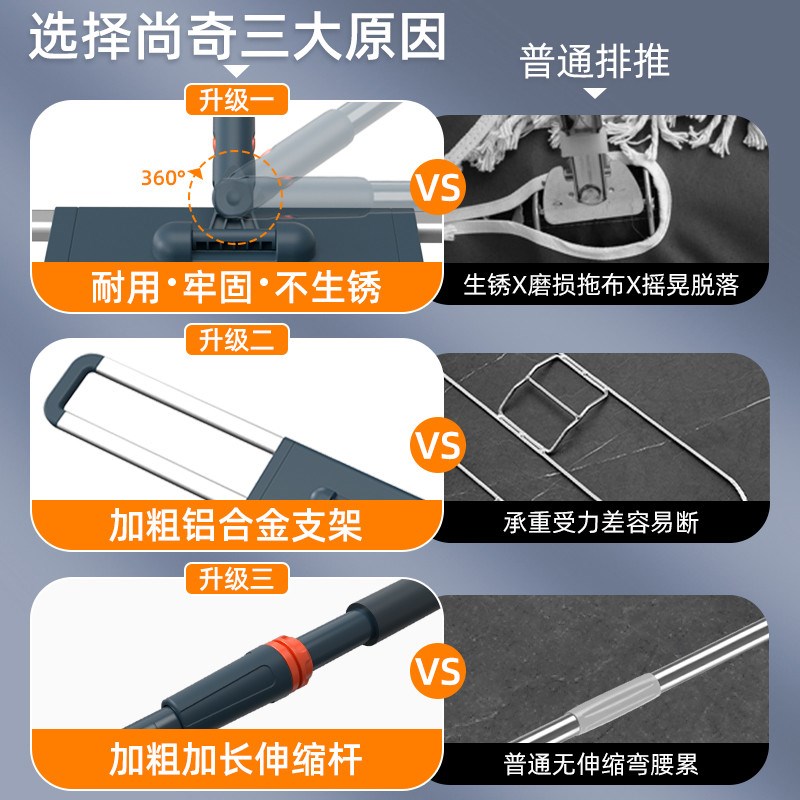 选择尚奇三大原因

普通排推

升级一

360°

VS

耐用·牢固·不生锈

生锈X磨损拖布X摇晃脱落

升级二

VS

加粗铝合金支架

承重受力差容易断

升级三

VS

加粗加长伸缩杆

普通无伸缩弯腰累